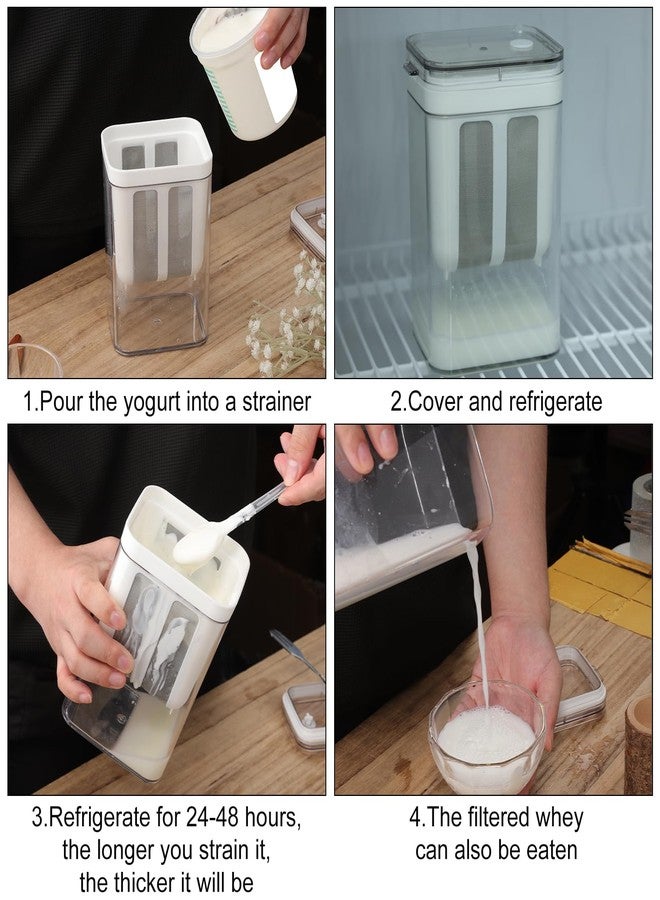 1.Pour the yogurt into a strainer

2.Cover and refrigerate

3.Refrigerate for 24-48 hours, the longer you strain it, the thicker it will be

4.The filtered whey can also be eaten